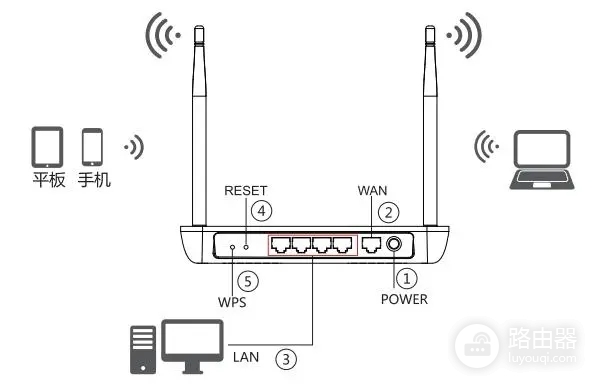 平板 手机

RESET ④

WAN ②

⑤
WPS

①
POWER

LAN ③

路由器
luyouqi.com